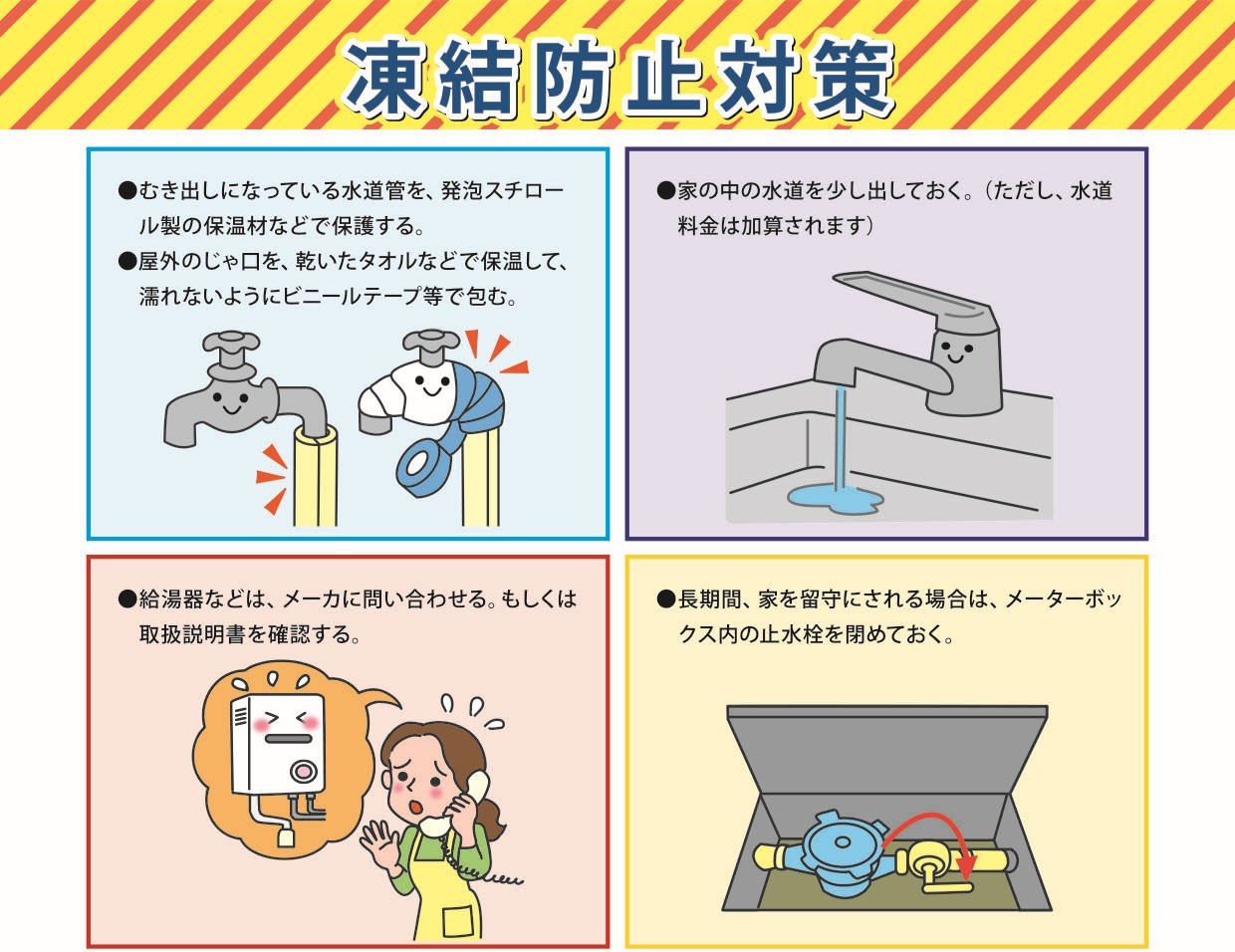 凍結防止対策

●むき出しになっている水道管を、発泡スチロール製の保温材などで保護する。
●屋外のじゃ口を、乾いたタオルなどで保温して、濡れないようにビニールテープ等で包む。

●家の中の水道を少し出しておく。（ただし、水道料金は加算されます）

●給湯器などは、メーカに問い合わせる。もしくは取扱説明書を確認する。

●長期間、家を留守にされる場合は、メーターボックス内の止水栓を閉めておく。